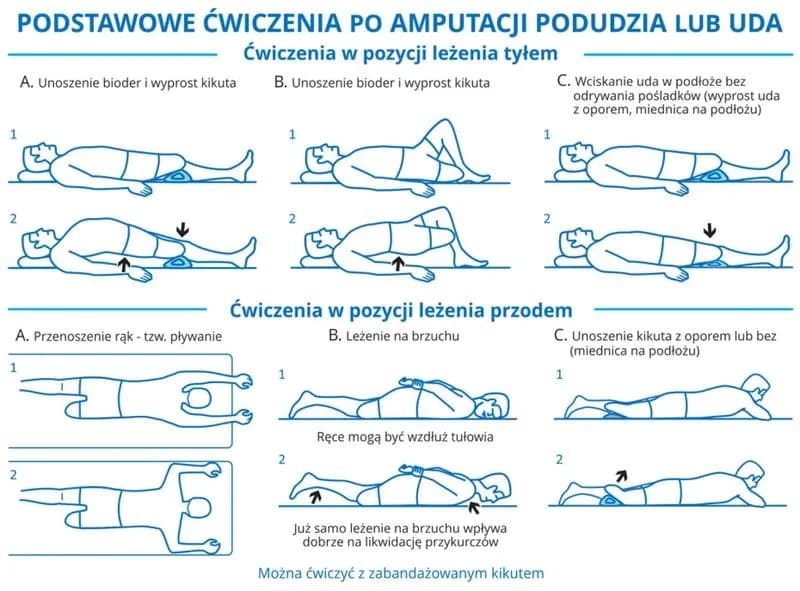 PODSTAWOWE ĆWICZENIA PO AMPUTACJI PODUDZIA LUB UDA

Ćwiczenia w pozycji leżenia tyłem

A. Unoszenie bioder i wyprost kikuta

1

2

B. Unoszenie bioder i wyprost kikuta

1

2

C. Wciskanie uda w podłoże bez odrywania pośladków (wyprost uda z oporem, miednica na podłożu)

1

2

Ćwiczenia w pozycji leżenia przodem

A. Przenoszenie rąk - tzw. pływanie

1

2

B. Leżenie na brzuchu

1

Ręce mogą być wzdłuż tułowia

2

Już samo leżenie na brzuchu wpływa dobrze na likwidację przykurczów

C. Unoszenie kikuta z oporem lub bez (miednica na podłożu)

1

2

Można ćwiczyć z zabandażowanym kikutem